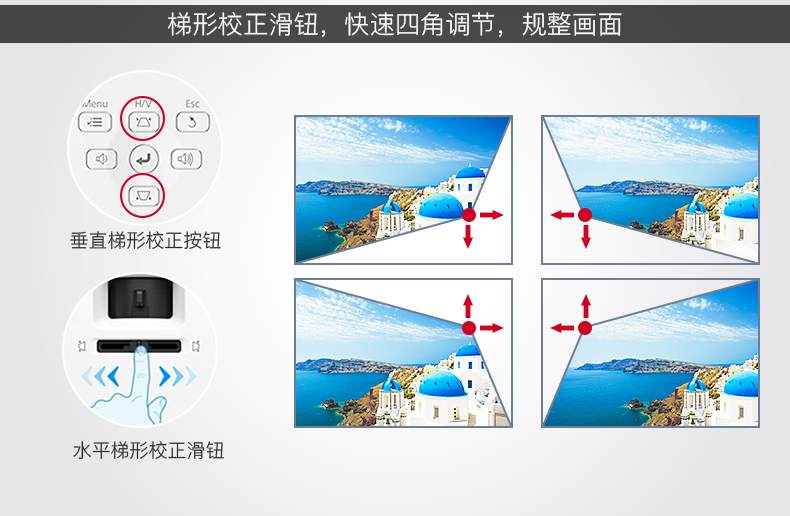 梯形校正滑钮，快速四角调节，规整画面

Menu
H/V
Esc

垂直梯形校正按钮

水平梯形校正滑钮